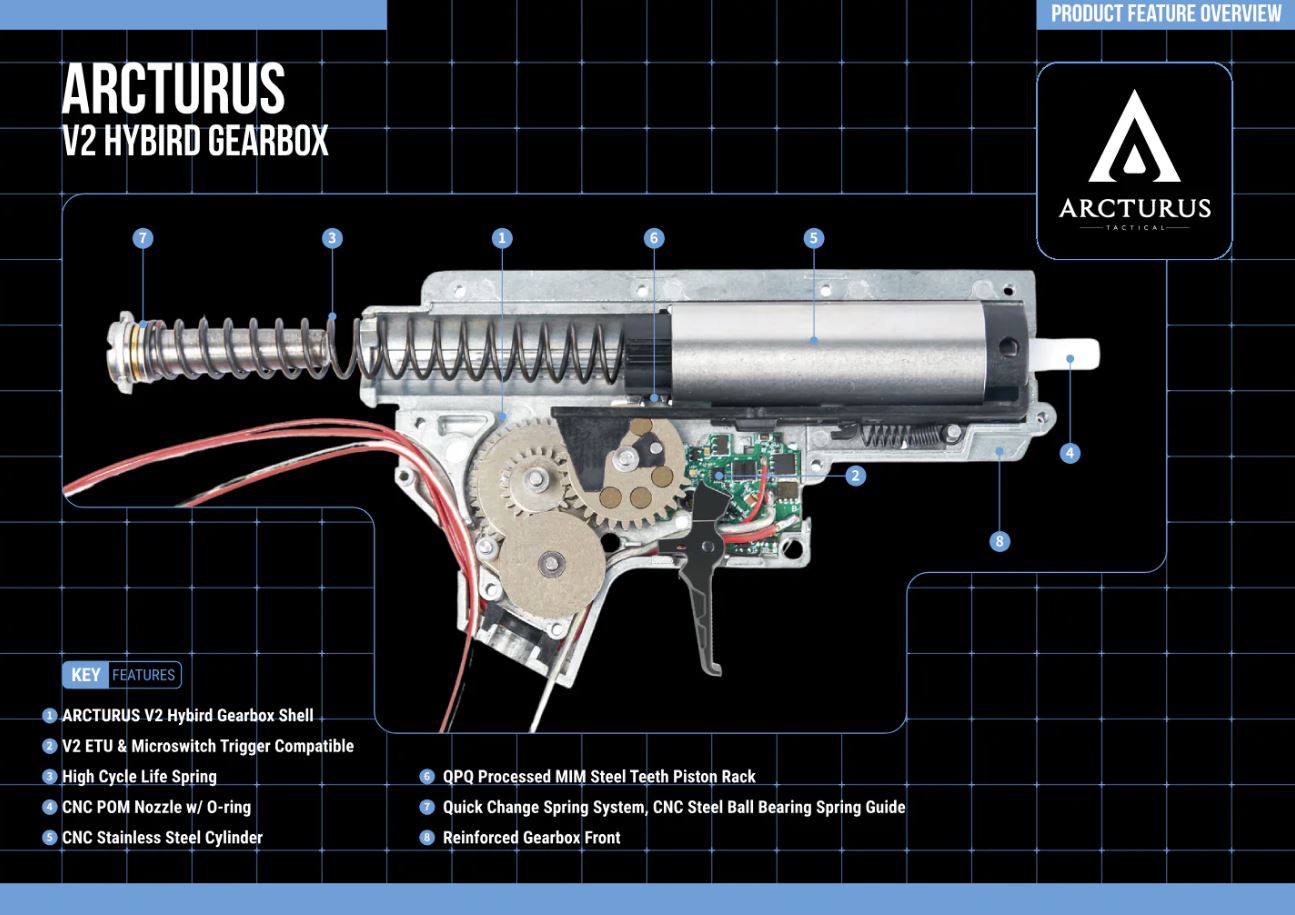 PRODUCT FEATURE OVERVIEW

ARCTURUS
V2 HYBIRD GEARBOX

ARCTURUS
TACTICAL

7 3 1 6 5

4

2

8

KEY FEATURES

1 ARCTURUS V2 Hybird Gearbox Shell
2 V2 ETU & Microswitch Trigger Compatible
3 High Cycle Life Spring
4 CNC POM Nozzle w/ O-ring
5 CNC Stainless Steel Cylinder

6 QPQ Processed MIM Steel Teeth Piston Rack
7 Quick Change Spring System, CNC Steel Ball Bearing Spring Guide
8 Reinforced Gearbox Front