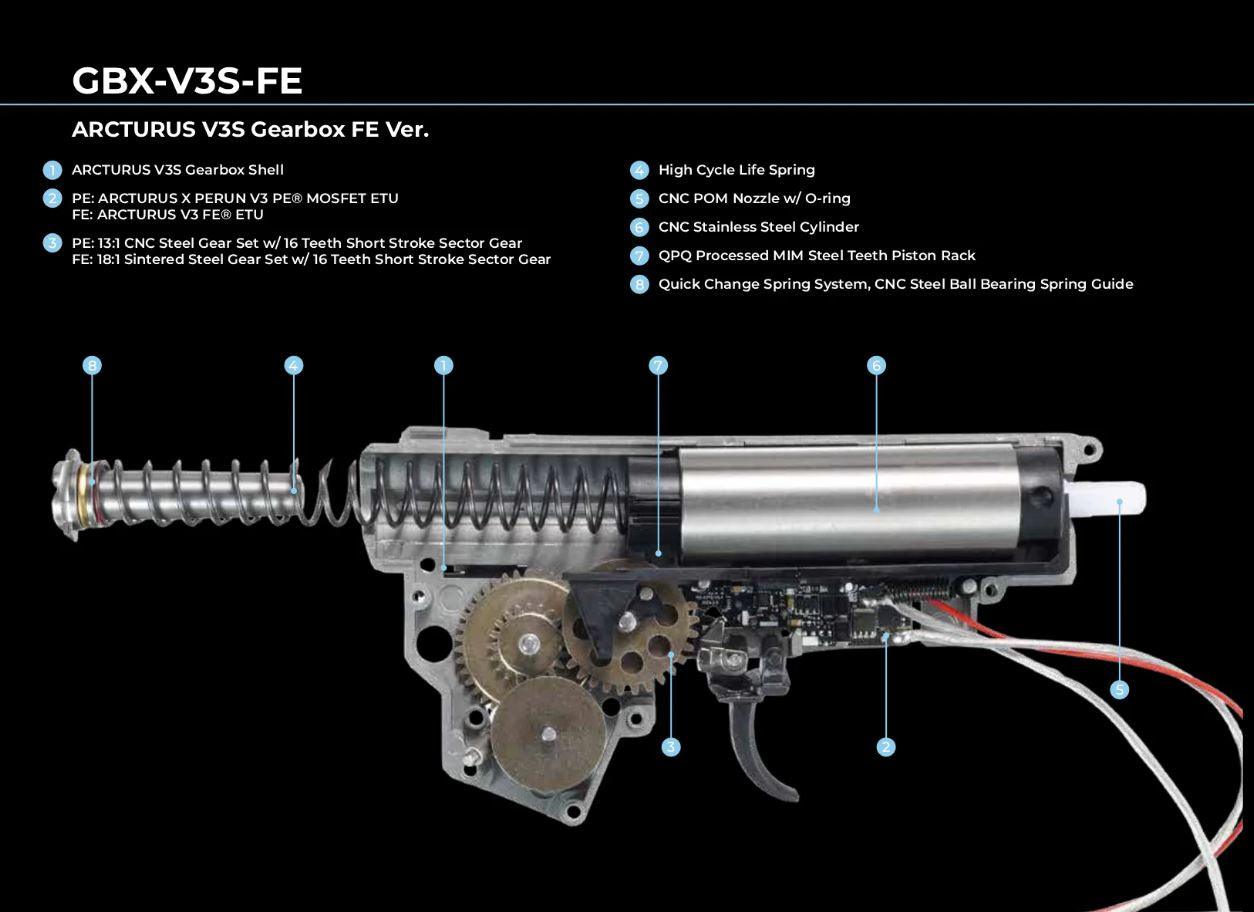 GBX-V3S-FE

ARCTURUS V3S Gearbox FE Ver.

1 ARCTURUS V3S Gearbox Shell

2 PE: ARCTURUS X PERUN V3 PE® MOSFET ETU
FE: ARCTURUS V3 FE® ETU

3 PE: 13:1 CNC Steel Gear Set w/ 16 Teeth Short Stroke Sector Gear
FE: 18:1 Sintered Steel Gear Set w/ 16 Teeth Short Stroke Sector Gear

4 High Cycle Life Spring

5 CNC POM Nozzle w/ O-ring

6 CNC Stainless Steel Cylinder

7 QPQ Processed MIM Steel Teeth Piston Rack

8 Quick Change Spring System, CNC Steel Ball Bearing Spring Guide

8 4 1 7 6

5

3 2